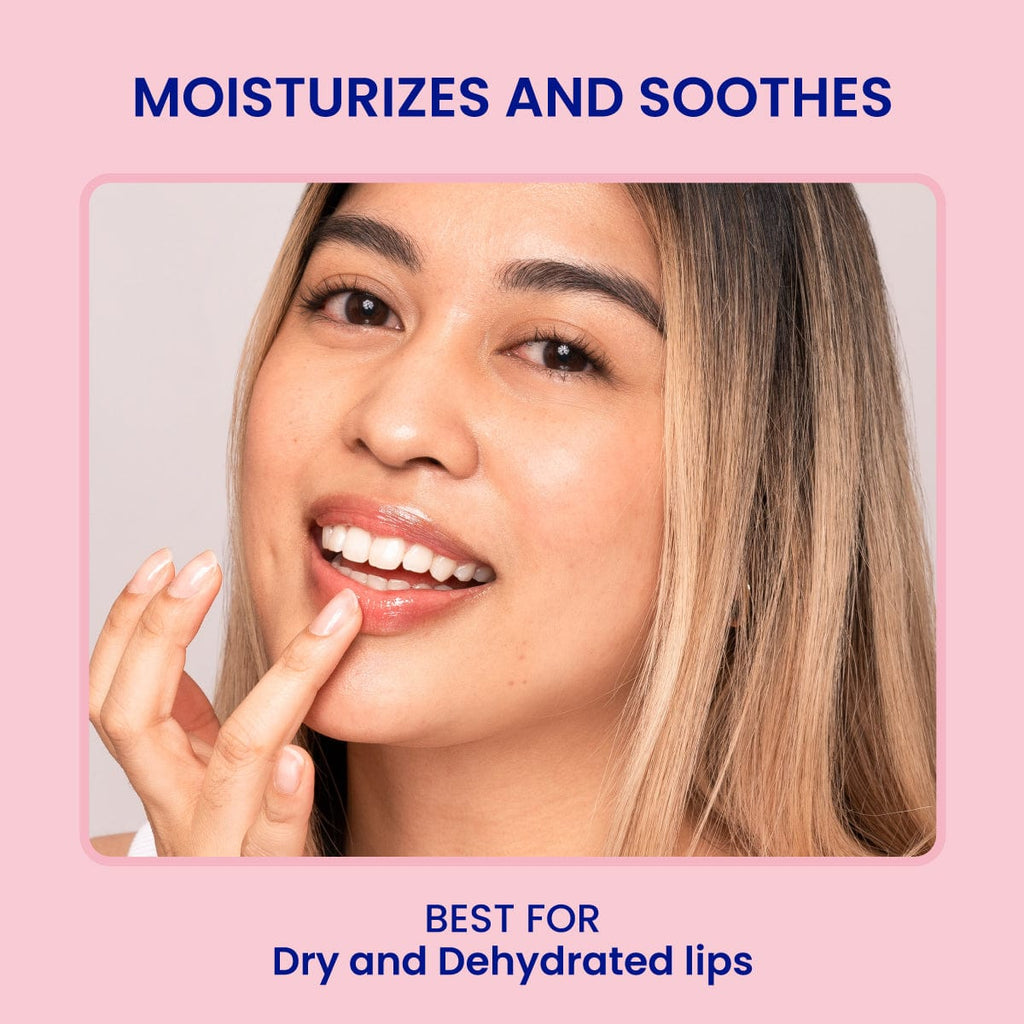 MOISTURIZES AND SOOTHES

BEST FOR
Dry and Dehydrated lips