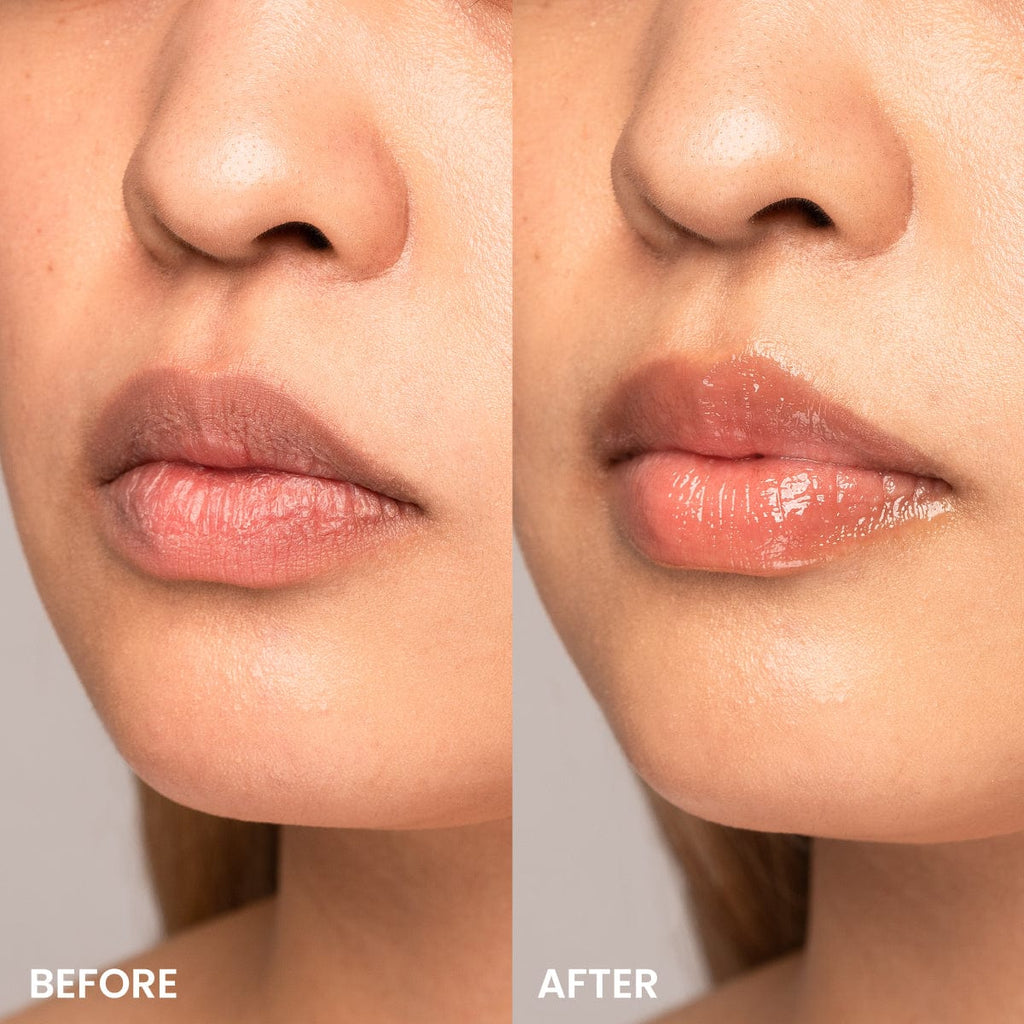 BEFORE

AFTER